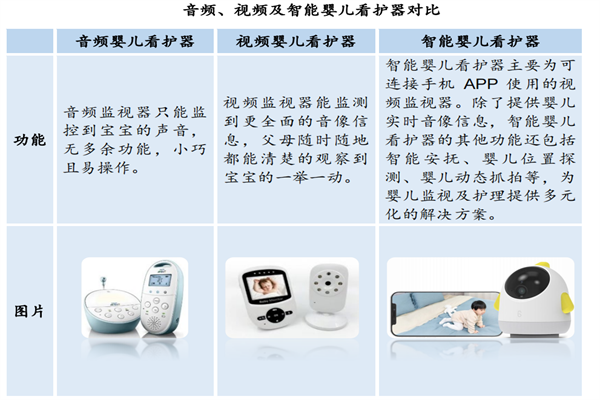 音频、视频及智能婴儿看护器对比

| | 音频婴儿看护器 | 视频婴儿看护器 | 智能婴儿看护器 |
|---|---|---|---|
| 功能 | 音频监视器只能监控到宝宝的声音，无多余功能，小巧且易操作。 | 视频监视器能监测到更全面的音像信息，父母随时随地都能清楚的观察到宝宝的一举一动。 | 智能婴儿看护器主要为可连接手机 APP 使用的视频监视器。除了提供婴儿实时音像信息，智能婴儿看护器的其他功能还包括智能安抚、婴儿位置探测、婴儿动态抓拍等，为婴儿监视及护理提供多元化的解决方案。 |
| 图片 | | | |