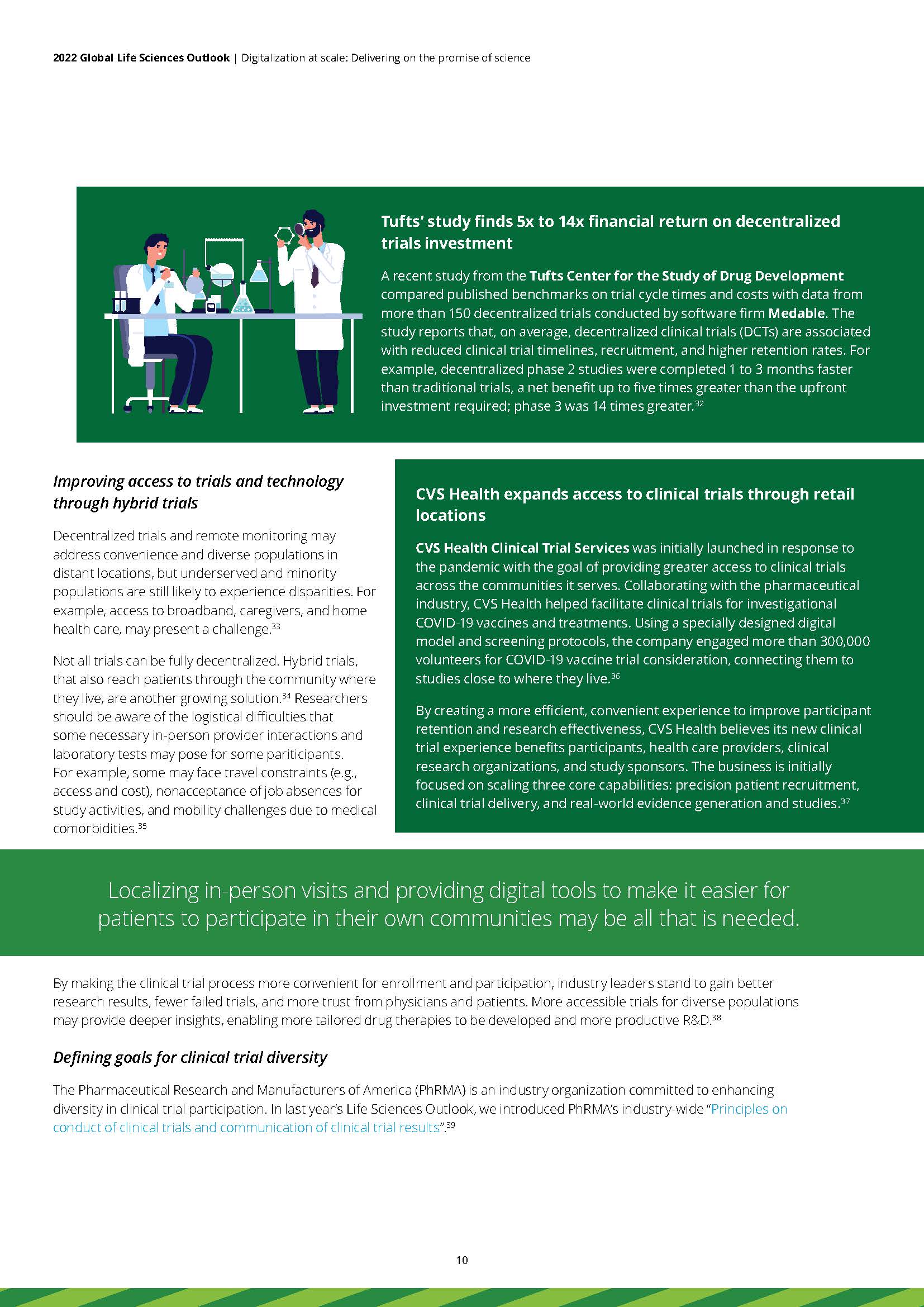 2022 Global Life Sciences Outlook | Digitalization at scale: Delivering on the promise of science

Tufts' study finds 5x to 14x financial return on decentralized trials investment

A recent study from the Tufts Center for the Study of Drug Development compared published benchmarks on trial cycle times and costs with data from more than 150 decentralized trials conducted by software firm Medable. The study reports that, on average, decentralized clinical trials (DCTs) are associated with reduced clinical trial timelines, recruitment, and higher retention rates. For example, decentralized phase 2 studies were completed 1 to 3 months faster than traditional trials, a net benefit up to five times greater than the upfront investment required; phase 3 was 14 times greater.$^{32}$

Improving access to trials and technology through hybrid trials

Decentralized trials and remote monitoring may address convenience and diverse populations in distant locations, but underserved and minority populations are still likely to experience disparities. For example, access to broadband, caregivers, and home health care, may present a challenge.$^{33}$

Not all trials can be fully decentralized. Hybrid trials, that also reach patients through the community where they live, are another growing solution.$^{34}$ Researchers should be aware of the logistical difficulties that some necessary in-person provider interactions and laboratory tests may pose for some pariticipants. For example, some may face travel constraints (e.g., access and cost), nonacceptance of job absences for study activities, and mobility challenges due to medical comorbidities.$^{35}$

CVS Health expands access to clinical trials through retail locations

CVS Health Clinical Trial Services was initially launched in response to the pandemic with the goal of providing greater access to clinical trials across the communities it serves. Collaborating with the pharmaceutical industry, CVS Health helped facilitate clinical trials for investigational COVID-19 vaccines and treatments. Using a specially designed digital model and screening protocols, the company engaged more than 300,000 volunteers for COVID-19 vaccine trial consideration, connecting them to studies close to where they live.$^{36}$

By creating a more efficient, convenient experience to improve participant retention and research effectiveness, CVS Health believes its new clinical trial experience benefits participants, health care providers, clinical research organizations, and study sponsors. The business is initially focused on scaling three core capabilities: precision patient recruitment, clinical trial delivery, and real-world evidence generation and studies.$^{37}$

Localizing in-person visits and providing digital tools to make it easier for patients to participate in their own communities may be all that is needed.

By making the clinical trial process more convenient for enrollment and participation, industry leaders stand to gain better research results, fewer failed trials, and more trust from physicians and patients. More accessible trials for diverse populations may provide deeper insights, enabling more tailored drug therapies to be developed and more productive R&D.$^{38}$

Defining goals for clinical trial diversity

The Pharmaceutical Research and Manufacturers of America (PhRMA) is an industry organization committed to enhancing diversity in clinical trial participation. In last year's Life Sciences Outlook, we introduced PhRMA's industry-wide "Principles on conduct of clinical trials and communication of clinical trial results".$^{39}$

10