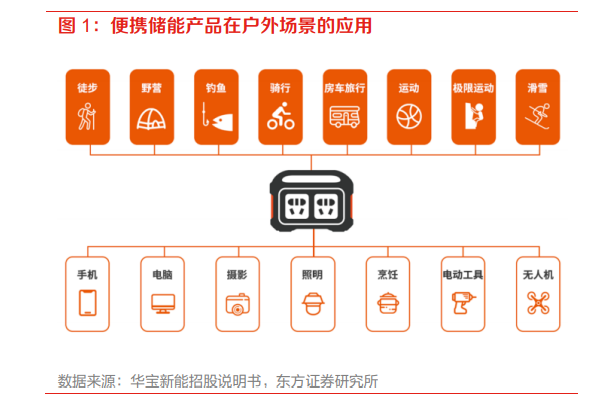 图 1：便携储能产品在户外场景的应用

徒步
野营
钓鱼
骑行
房车旅行
运动
极限运动
滑雪

手机
电脑
摄影
照明
烹饪
电动工具
无人机

数据来源：华宝新能招股说明书，东方证券研究所