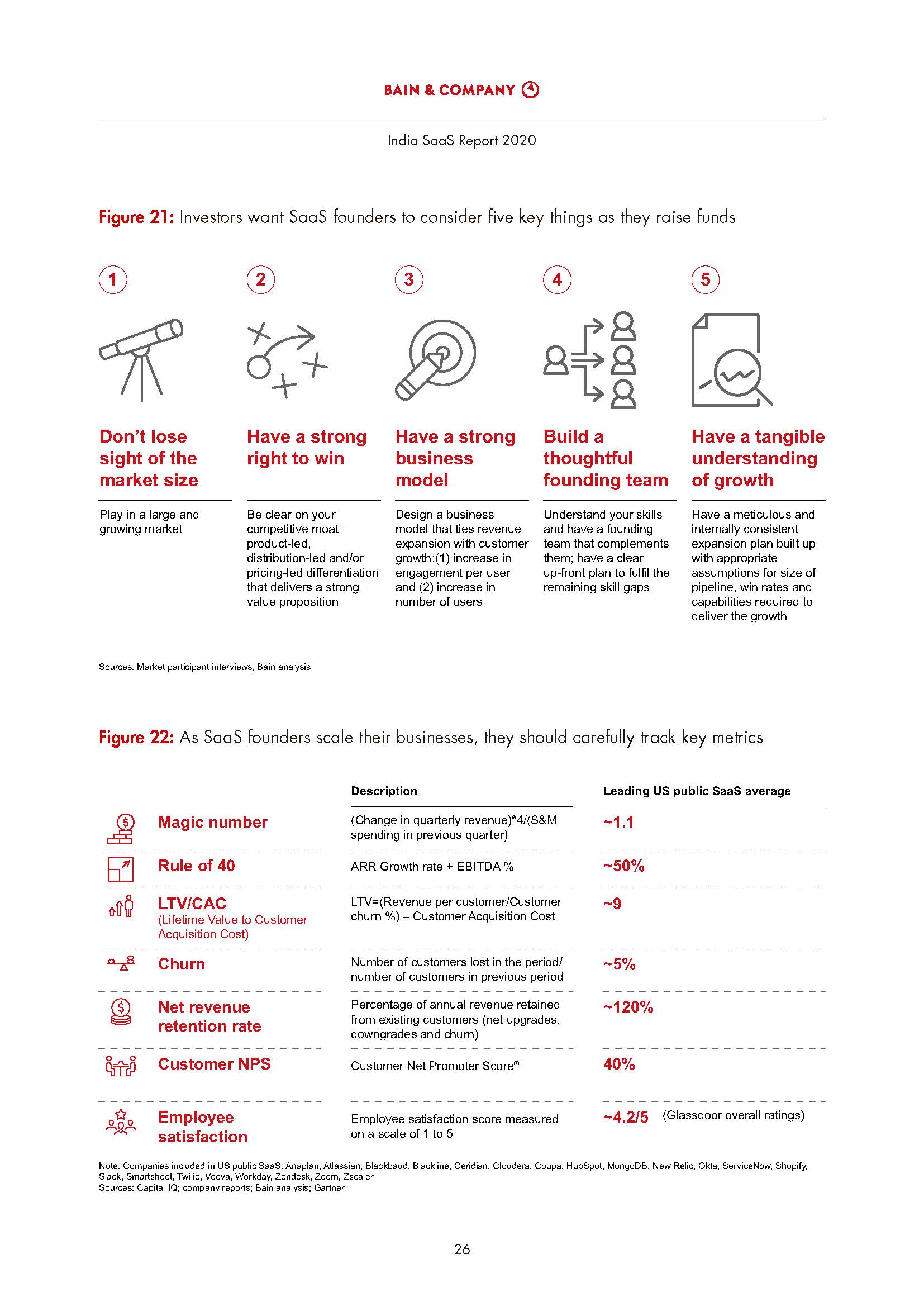 BAIN & COMPANY

India SaaS Report 2020

Figure 21: Investors want SaaS founders to consider five key things as they raise funds

1

Don't lose sight of the market size

Play in a large and growing market

2

Have a strong right to win

Be clear on your competitive moat – product-led, distribution-led and/or pricing-led differentiation that delivers a strong value proposition

3

Have a strong business model

Design a business model that ties revenue expansion with customer growth:(1) increase in engagement per user and (2) increase in number of users

4

Build a thoughtful founding team

Understand your skills and have a founding team that complements them; have a clear up-front plan to fulfil the remaining skill gaps

5

Have a tangible understanding of growth

Have a meticulous and internally consistent expansion plan built up with appropriate assumptions for size of pipeline, win rates and capabilities required to deliver the growth

Sources: Market participant interviews; Bain analysis

Figure 22: As SaaS founders scale their businesses, they should carefully track key metrics

| | Description | Leading US public SaaS average |
|---|---|---|
| Magic number | (Change in quarterly revenue)*4/(S&M spending in previous quarter) | ~1.1 |
| Rule of 40 | ARR Growth rate + EBITDA % | ~50% |
| LTV/CAC (Lifetime Value to Customer Acquisition Cost) | LTV=(Revenue per customer/Customer churn %) – Customer Acquisition Cost | ~9 |
| Churn | Number of customers lost in the period/ number of customers in previous period | ~5% |
| Net revenue retention rate | Percentage of annual revenue retained from existing customers (net upgrades, downgrades and churn) | ~120% |
| Customer NPS | Customer Net Promoter Score® | 40% |
| Employee satisfaction | Employee satisfaction score measured on a scale of 1 to 5 | ~4.2/5 (Glassdoor overall ratings) |

Note: Companies included in US public SaaS: Anaplan, Atlassian, Blackbaud, Blackline, Ceridian, Cloudera, Coupa, HubSpot, MongoDB, New Relic, Okta, ServiceNow, Shopify, Slack, Smartsheet, Twilio, Veeva, Workday, Zendesk, Zoom, Zscaler
Sources: Capital IQ; company reports; Bain analysis; Gartner

26