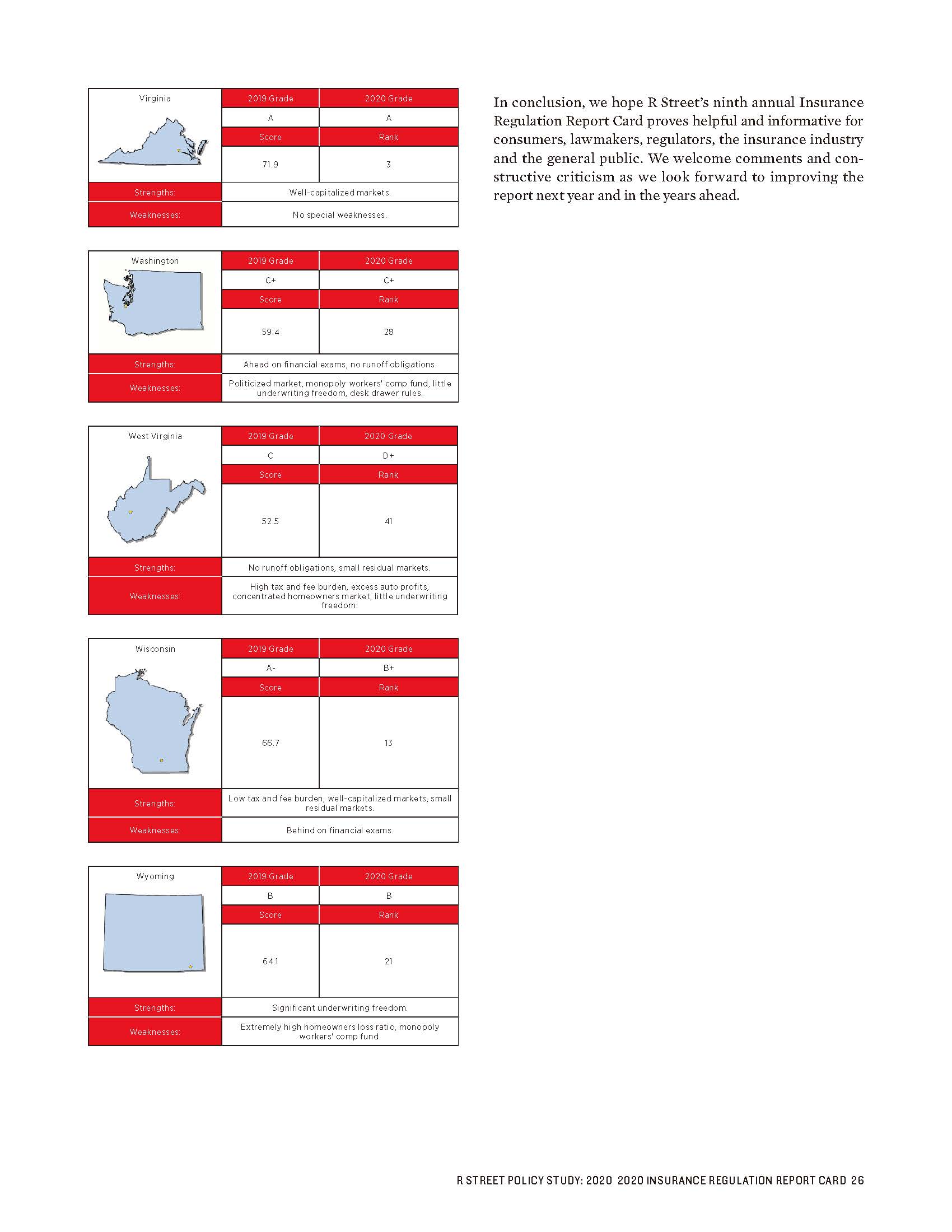 | Virginia | 2019 Grade | 2020 Grade |
|---|---|---|
| | A | A |
| | Score | Rank |
| | 71.9 | 3 |
| Strengths: | Well-capitalized markets. | |
| Weaknesses: | No special weaknesses. | |

| Washington | 2019 Grade | 2020 Grade |
|---|---|---|
| | C+ | C+ |
| | Score | Rank |
| | 59.4 | 28 |
| Strengths: | Ahead on financial exams, no runoff obligations. | |
| Weaknesses: | Politicized market, monopoly workers' comp fund, little underwriting freedom, desk drawer rules. | |

| West Virginia | 2019 Grade | 2020 Grade |
|---|---|---|
| | C | D+ |
| | Score | Rank |
| | 52.5 | 41 |
| Strengths: | No runoff obligations, small residual markets. | |
| Weaknesses: | High tax and fee burden, excess auto profits, concentrated homeowners market, little underwriting freedom. | |

| Wisconsin | 2019 Grade | 2020 Grade |
|---|---|---|
| | A- | B+ |
| | Score | Rank |
| | 66.7 | 13 |
| Strengths: | Low tax and fee burden, well-capitalized markets, small residual markets. | |
| Weaknesses: | Behind on financial exams. | |

| Wyoming | 2019 Grade | 2020 Grade |
|---|---|---|
| | B | B |
| | Score | Rank |
| | 64.1 | 21 |
| Strengths: | Significant underwriting freedom. | |
| Weaknesses: | Extremely high homeowners loss ratio, monopoly workers' comp fund. | |

In conclusion, we hope R Street's ninth annual Insurance Regulation Report Card proves helpful and informative for consumers, lawmakers, regulators, the insurance industry and the general public. We welcome comments and constructive criticism as we look forward to improving the report next year and in the years ahead.

R STREET POLICY STUDY: 2020 2020 INSURANCE REGULATION REPORT CARD 26