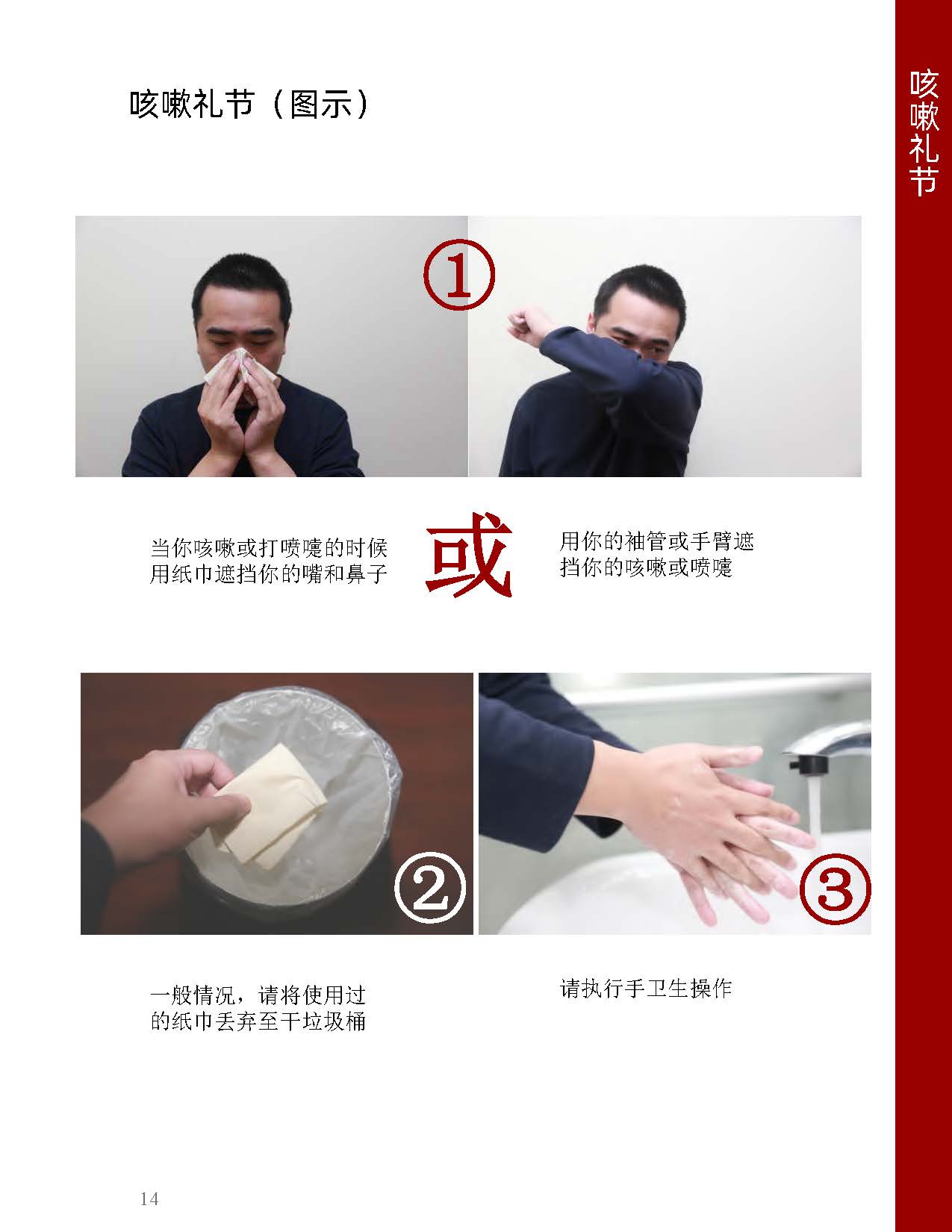 咳嗽礼节（图示）

咳嗽礼节

①

当你咳嗽或打喷嚏的时候用纸巾遮挡你的嘴和鼻子

或

用你的袖管或手臂遮挡你的咳嗽或喷嚏

②

③

一般情况，请将使用过的纸巾丢弃至干垃圾桶

请执行手卫生操作

14