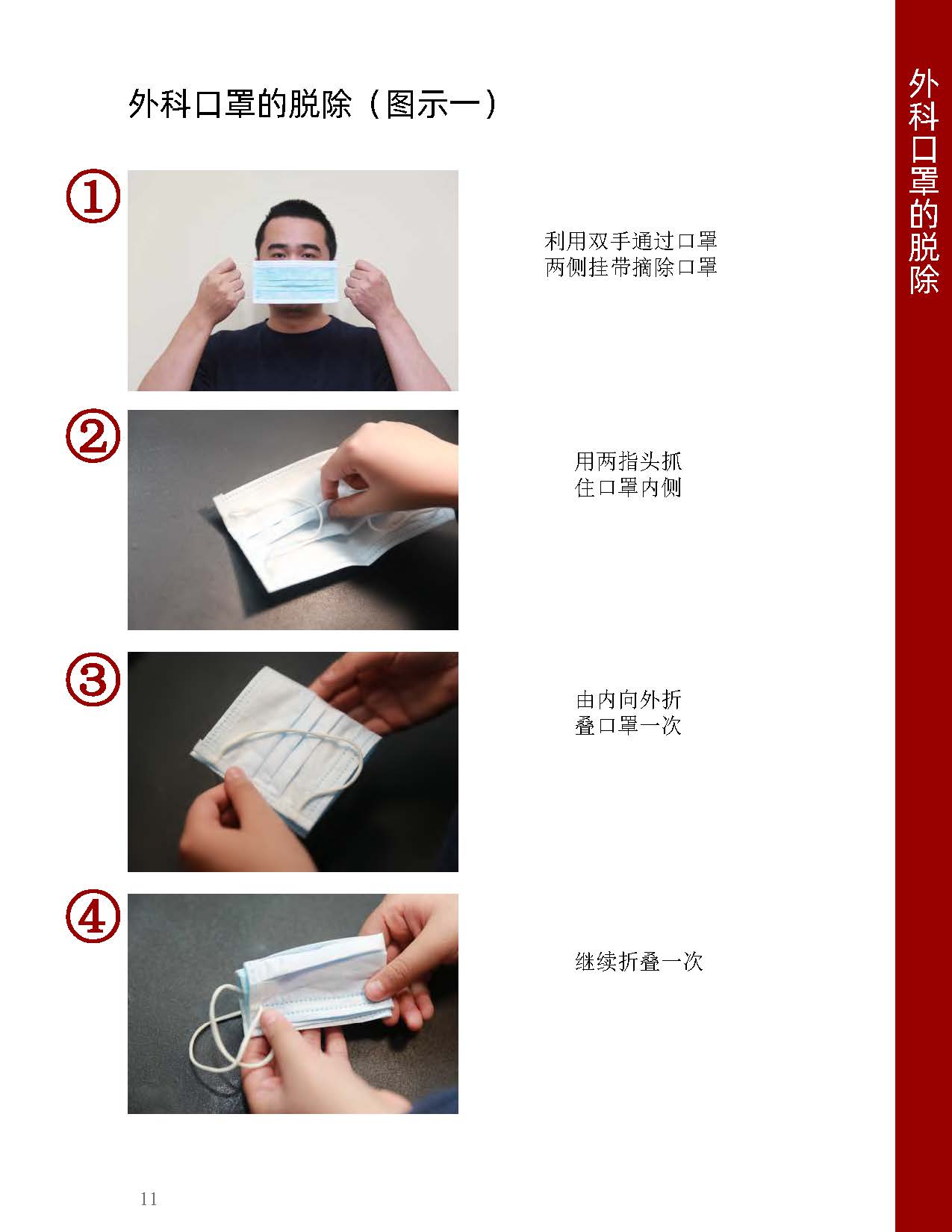 外科口罩的脱除（图示一）

①

利用双手通过口罩两侧挂带摘除口罩

②

用两指头抓住口罩内侧

③

由内向外折叠口罩一次

④

继续折叠一次

11

外科口罩的脱除