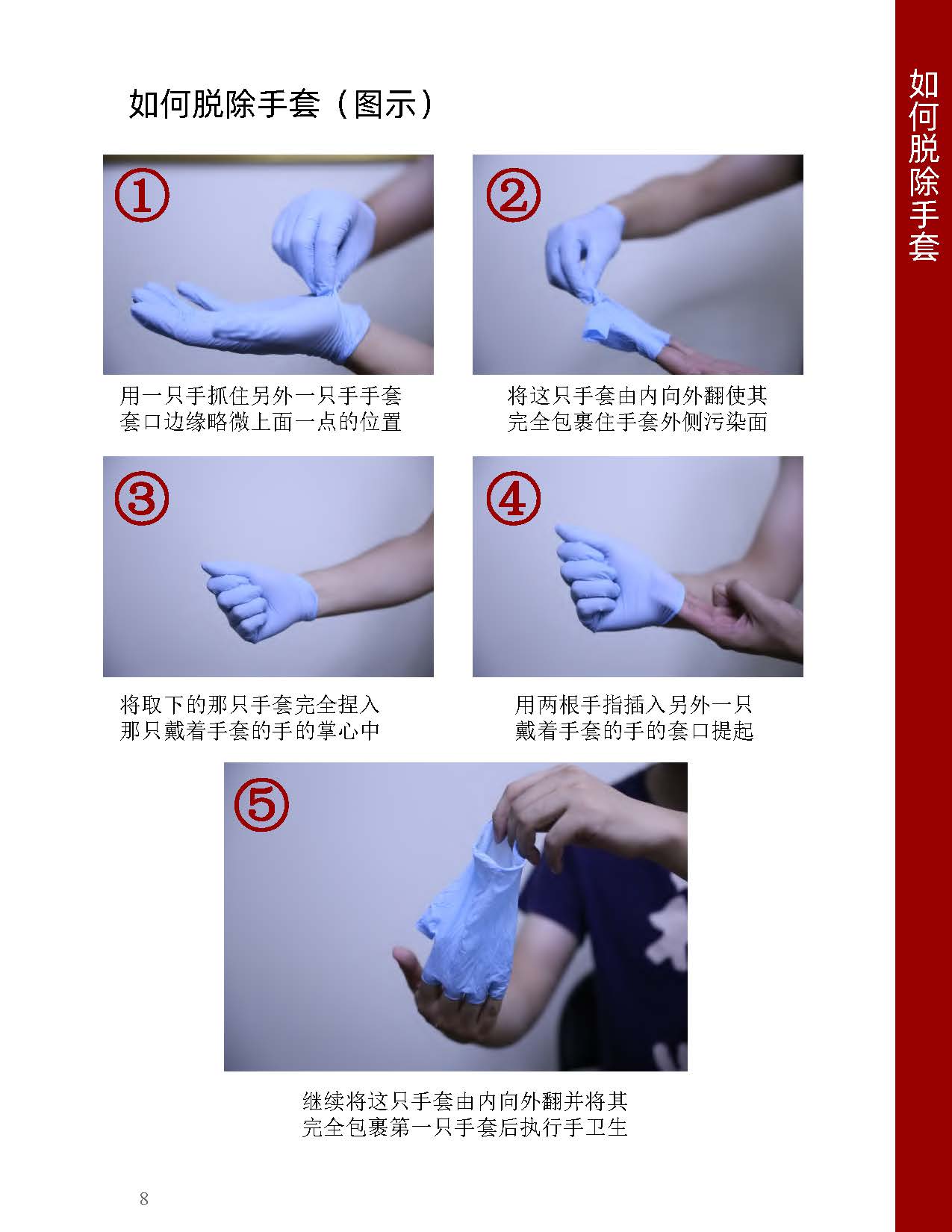 如何脱除手套（图示）

①

用一只手抓住另外一只手手套套口边缘略微上面一点的位置

②

将这只手套由内向外翻使其完全包裹住手套外侧污染面

③

将取下的那只手套完全捏入那只戴着手套的手的掌心中

④

用两根手指插入另外一只戴着手套的手的套口提起

⑤

继续将这只手套由内向外翻并将其完全包裹第一只手套后执行手卫生

8

如何脱除手套