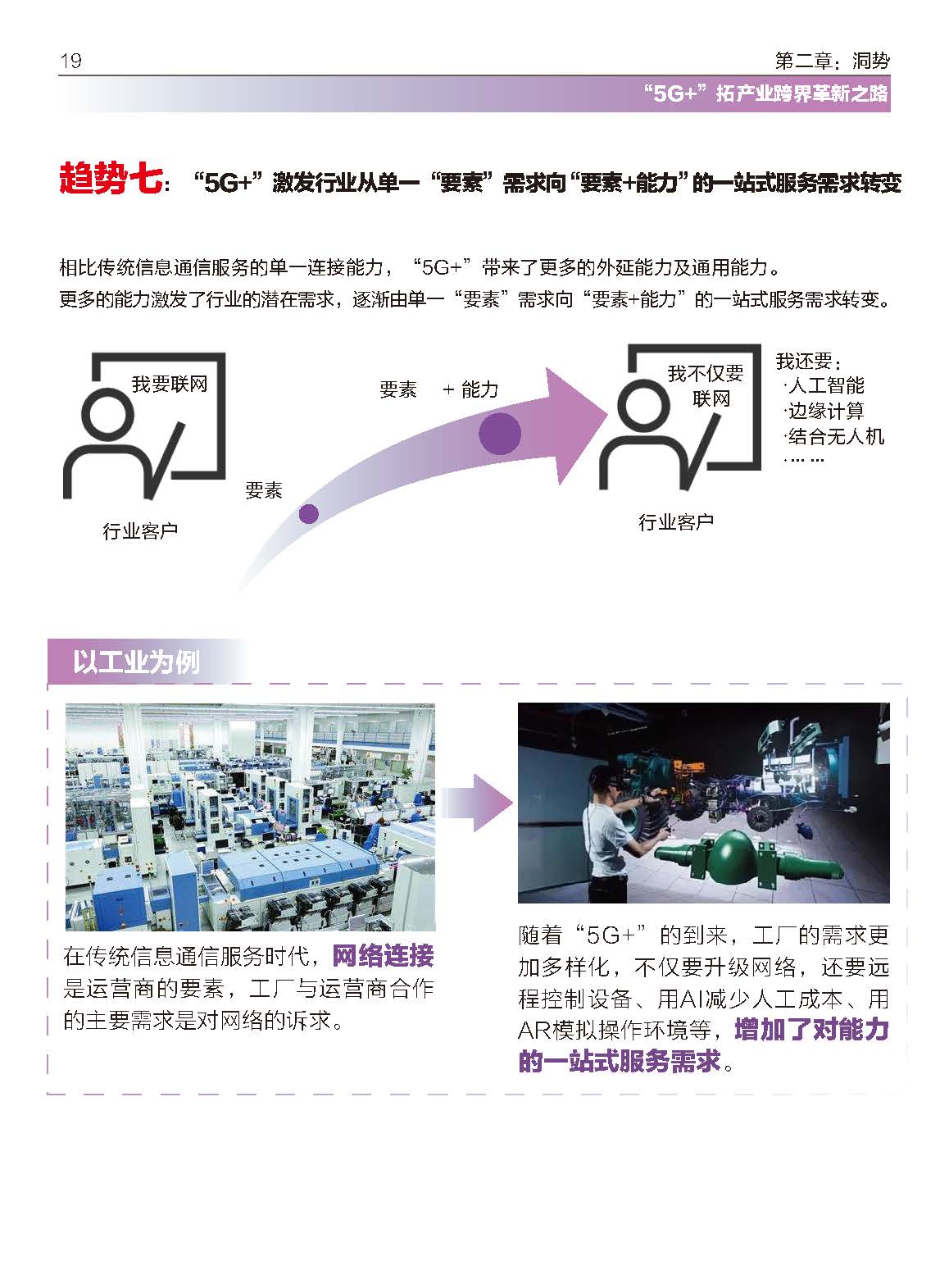 19

第二章：洞势

“5G+”拓产业跨界革新之路

趋势七：“5G+”激发行业从单一“要素”需求向“要素+能力”的一站式服务需求转变

相比传统信息通信服务的单一连接能力，“5G+”带来了更多的外延能力及通用能力。
更多的能力激发了行业的潜在需求，逐渐由单一“要素”需求向“要素+能力”的一站式服务需求转变。

我要联网

行业客户

要素

要素 + 能力

我不仅要联网

行业客户

我还要：
·人工智能
·边缘计算
·结合无人机
·……

以工业为例

在传统信息通信服务时代，网络连接是运营商的要素，工厂与运营商合作的主要需求是对网络的诉求。

随着“5G+”的到来，工厂的需求更加多样化，不仅要升级网络，还要远程控制设备、用AI减少人工成本、用AR模拟操作环境等，增加了对能力的一站式服务需求。